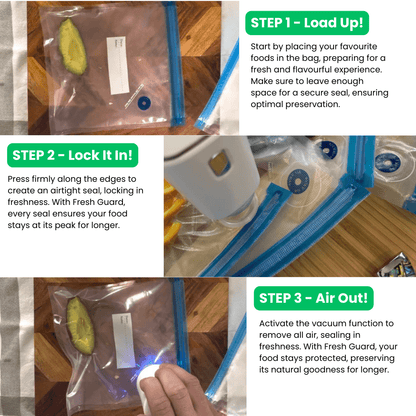 STEP 1 - Load Up!

Start by placing your favourite foods in the bag, preparing for a fresh and flavourful experience. Make sure to leave enough space for a secure seal, ensuring optimal preservation.

STEP 2 - Lock It In!

Press firmly along the edges to create an airtight seal, locking in freshness. With Fresh Guard, every seal ensures your food stays at its peak for longer.

STEP 3 - Air Out!

Activate the vacuum function to remove all air, sealing in freshness. With Fresh Guard, your food stays protected, preserving its natural goodness for longer.