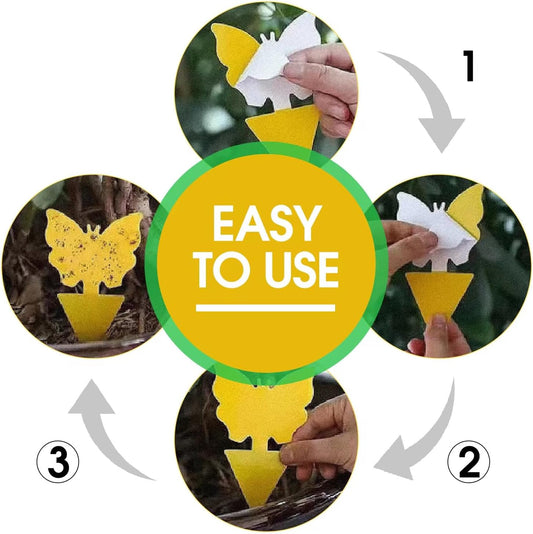 1

EASY TO USE

②

③