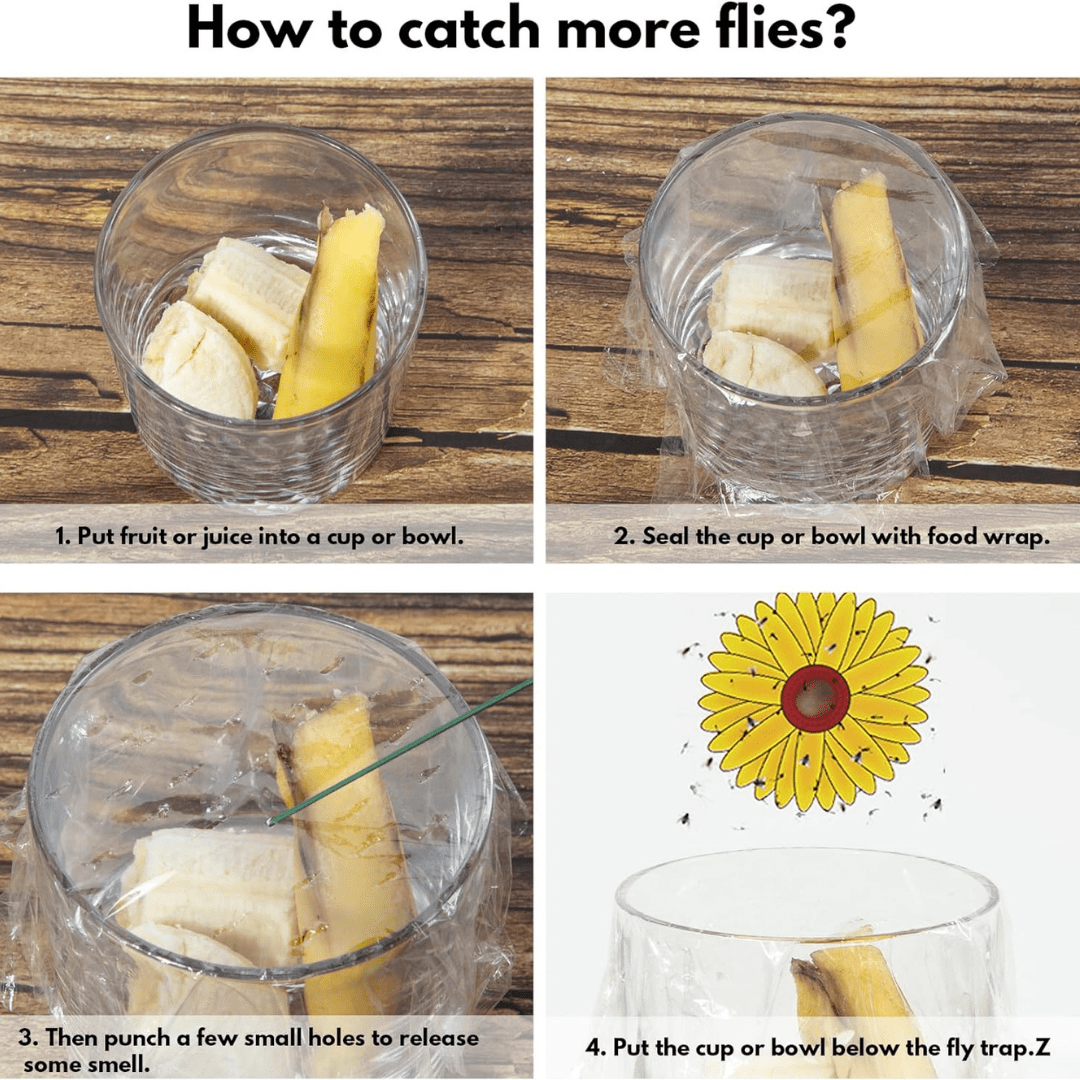 How to catch more flies?

1. Put fruit or juice into a cup or bowl.

2. Seal the cup or bowl with food wrap.

3. Then punch a few small holes to release some smell.

4. Put the cup or bowl below the fly trap.Z